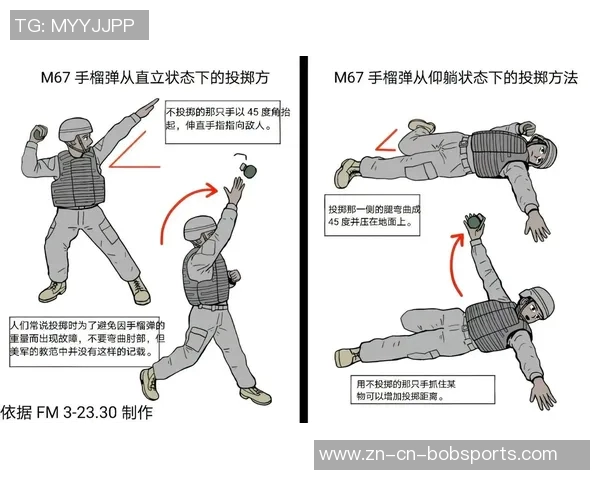 TG: MYYJJPP

M67 手榴弹从直立状态下的投掷方

不投掷的那只手以 45 度角抬起，伸直手指指向敌人。

人们常说投掷时为了避免因手榴弹的重量而出现故障，不要弯曲肘部，但美军的教范中并没有这样的记载。

依据 FM 3-23.30 制作

M67 手榴弹从仰躺状态下的投掷方法

投掷那一侧的腿弯曲成 45 度并压在地面上。

用不投掷的那只手抓住某物可以增加投掷距离。

www.zn-cn-bobsports.com